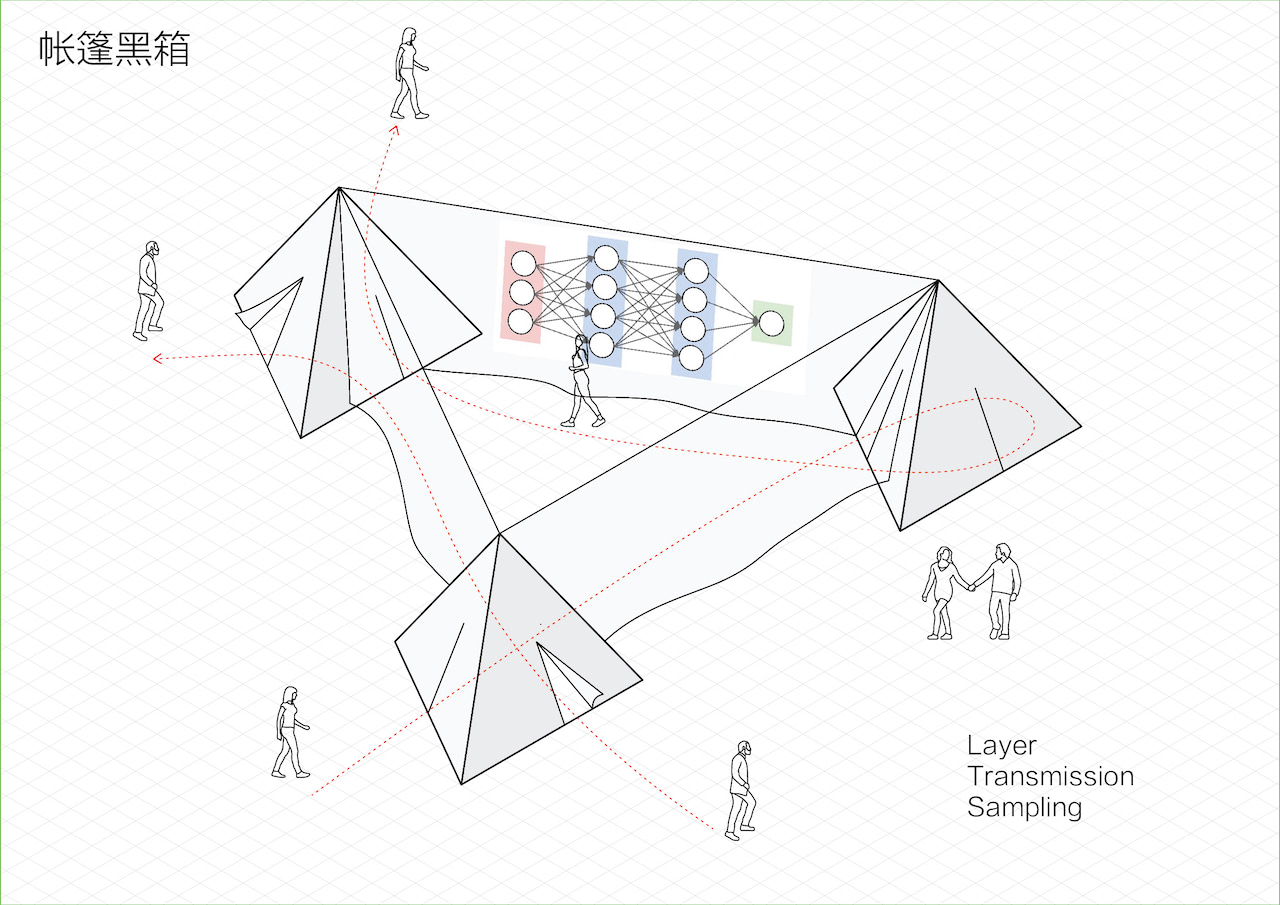 帐篷黑箱

Layer
Transmission
Sampling